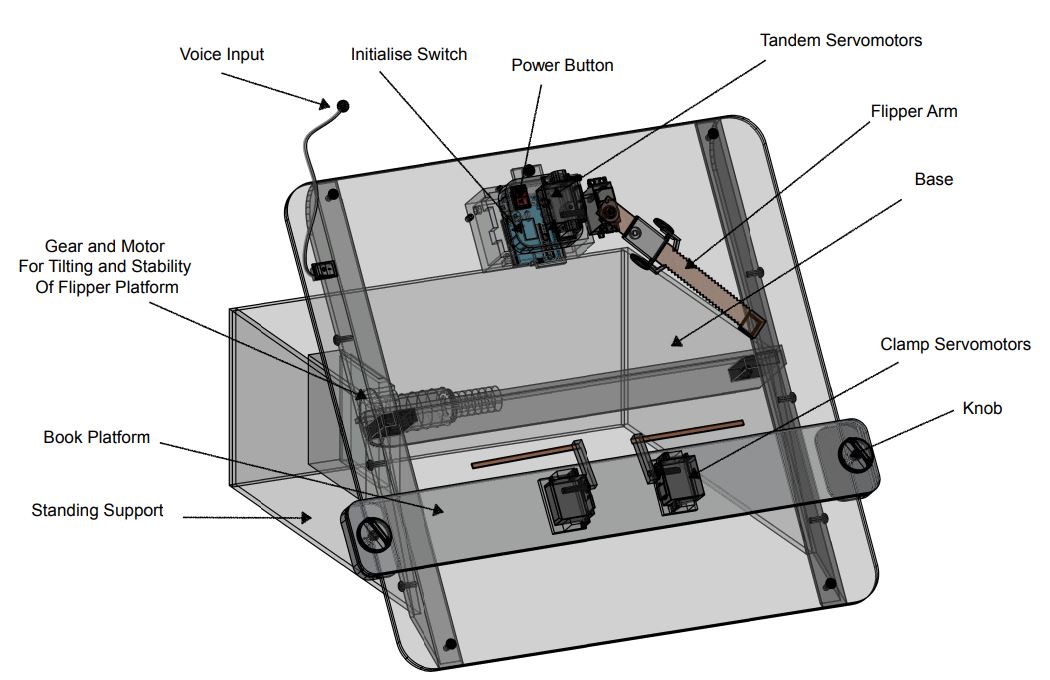 Voice Input
Initialise Switch
Power Button
Tandem Servomotors
Flipper Arm
Base
Gear and Motor For Tilting and Stability Of Flipper Platform
Clamp Servomotors
Knob
Book Platform
Standing Support